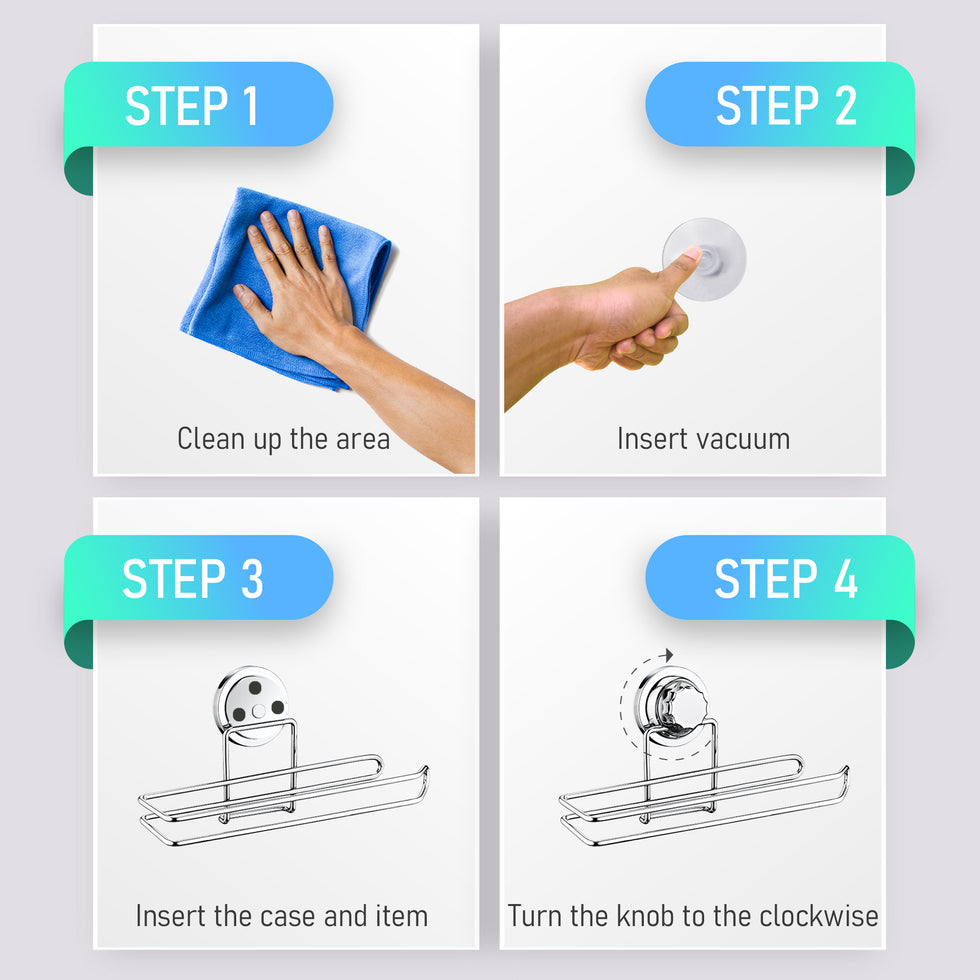 STEP 1

Clean up the area

STEP 2

Insert vacuum

STEP 3

Insert the case and item

STEP 4

Turn the knob to the clockwise